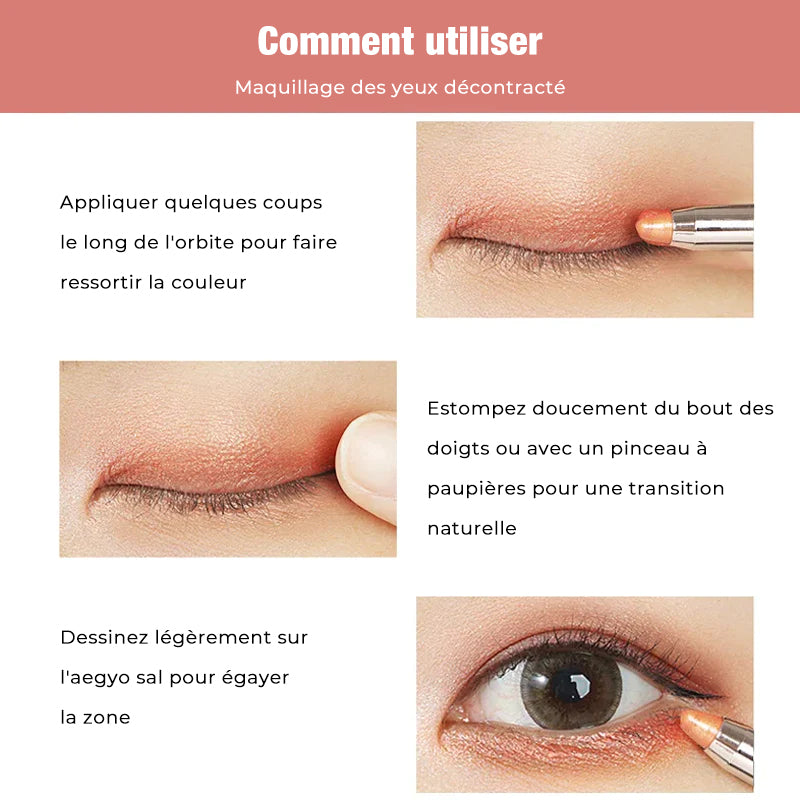 Comment utiliser

Maquillage des yeux décontracté

Appliquer quelques coups le long de l'orbite pour faire ressortir la couleur

Estompez doucement du bout des doigts ou avec un pinceau à paupières pour une transition naturelle

Dessinez légèrement sur l'aegyo sal pour égayer la zone