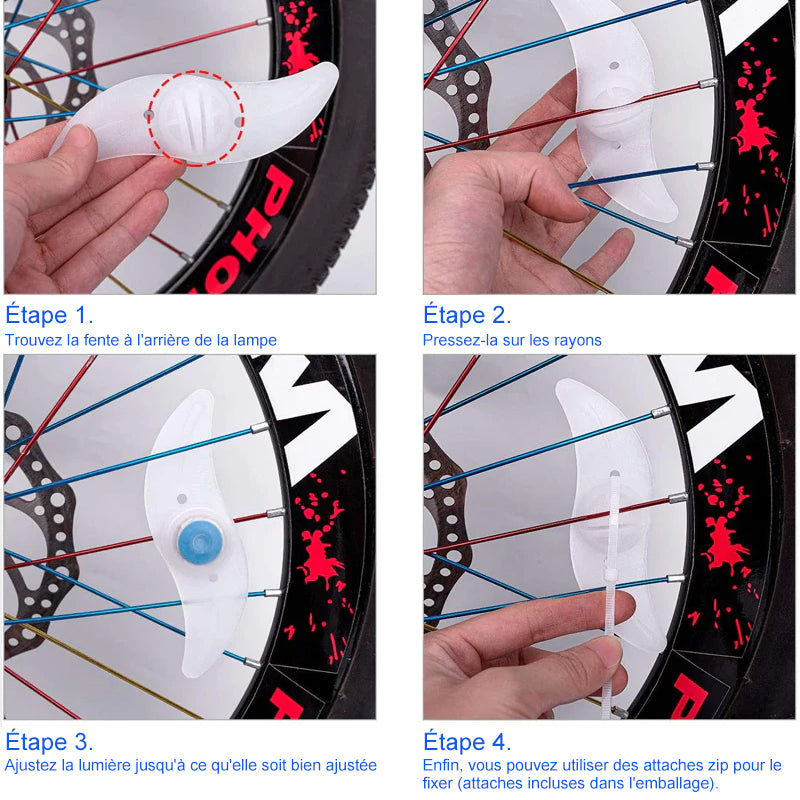 PHO

Étape 1.
Trouvez la fente à l'arrière de la lampe

Étape 2.
Pressez-la sur les rayons

Étape 3.
Ajustez la lumière jusqu'à ce qu'elle soit bien ajustée

Étape 4.
Enfin, vous pouvez utiliser des attaches zip pour le fixer (attaches incluses dans l'emballage).