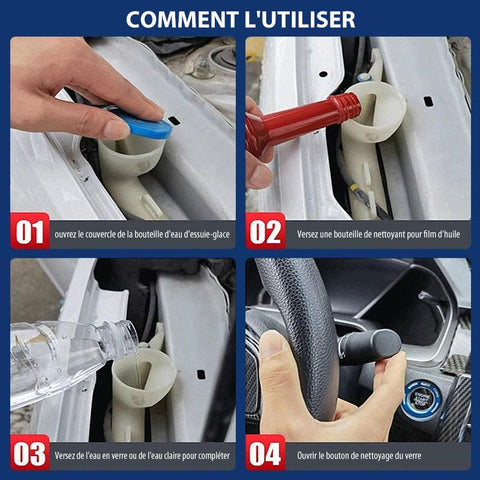 COMMENT L'UTILISER

01 ouvrez le couvercle de la bouteille d'eau d'essuie-glace

02 Versez une bouteille de nettoyant pour film d'huile

03 Versez de l'eau en verre ou de l'eau claire pour compléter

04 Ouvrir le bouton de nettoyage du verre