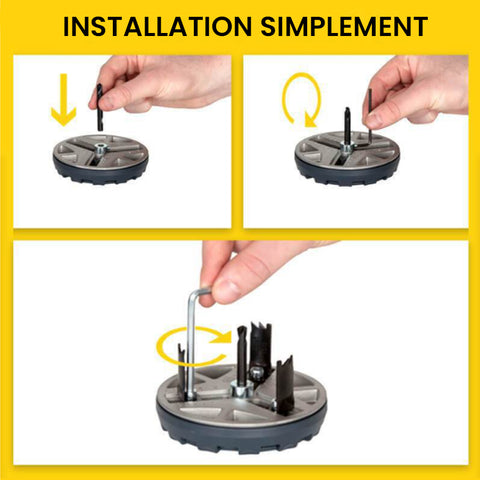 INSTALLATION SIMPLEMENT