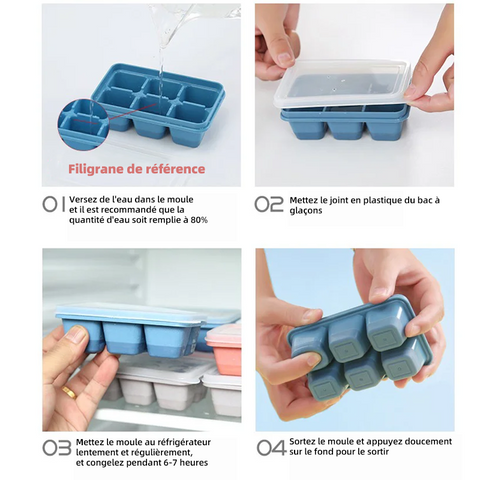 Filigrane de référence

01 Versez de l'eau dans le moule et il est recommandé que la quantité d'eau soit remplie à 80%

02 Mettez le joint en plastique du bac à glaçons

03 Mettez le moule au réfrigérateur lentement et régulièrement, et congelez pendant 6-7 heures

04 Sortez le moule et appuyez doucement sur le fond pour le sortir