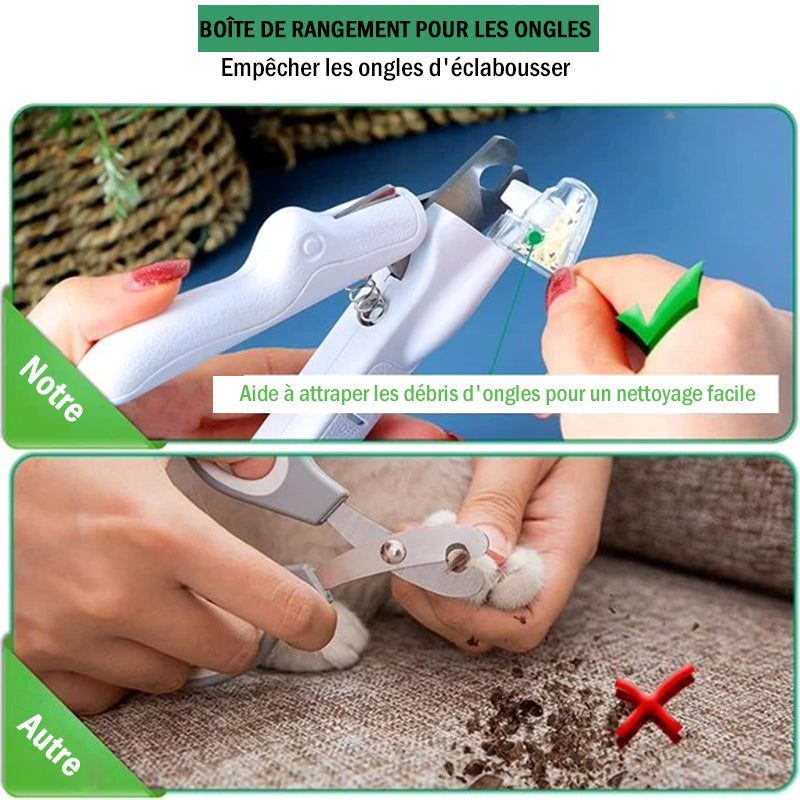 BOÎTE DE RANGEMENT POUR LES ONGLES
Empêcher les ongles d'éclabousser

Notre

Aide à attraper les débris d'ongles pour un nettoyage facile

Autre