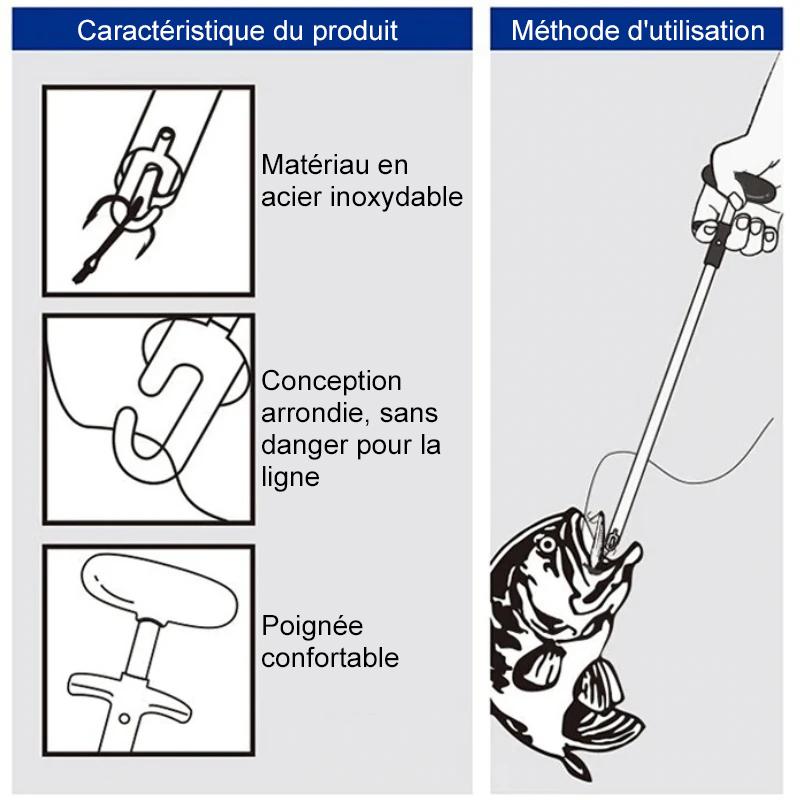 Caractéristique du produit

Matériau en acier inoxydable

Conception arrondie, sans danger pour la ligne

Poignée confortable

Méthode d'utilisation