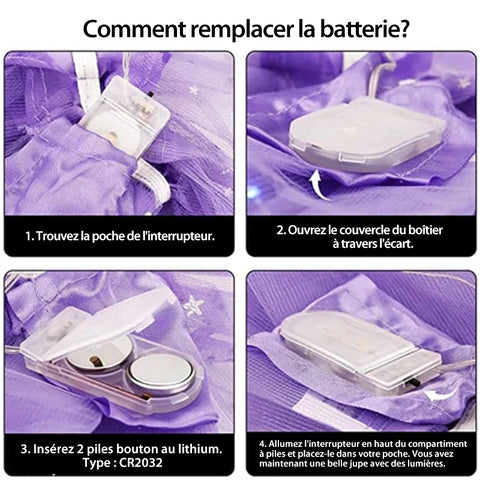 Comment remplacer la batterie?

1. Trouvez la poche de l'interrupteur.

2. Ouvrez le couvercle du boîtier à travers l'écart.

3. Insérez 2 piles bouton au lithium. Type : CR2032

4. Allumez l'interrupteur en haut du compartiment à piles et placez-le dans votre poche. Vous avez maintenant une belle jupe avec des lumières.