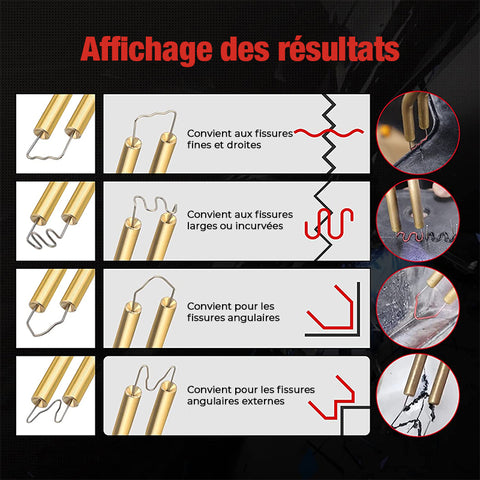 Affichage des résultats

Convient aux fissures fines et droites

Convient aux fissures larges ou incurvées

Convient pour les fissures angulaires

Convient pour les fissures angulaires externes