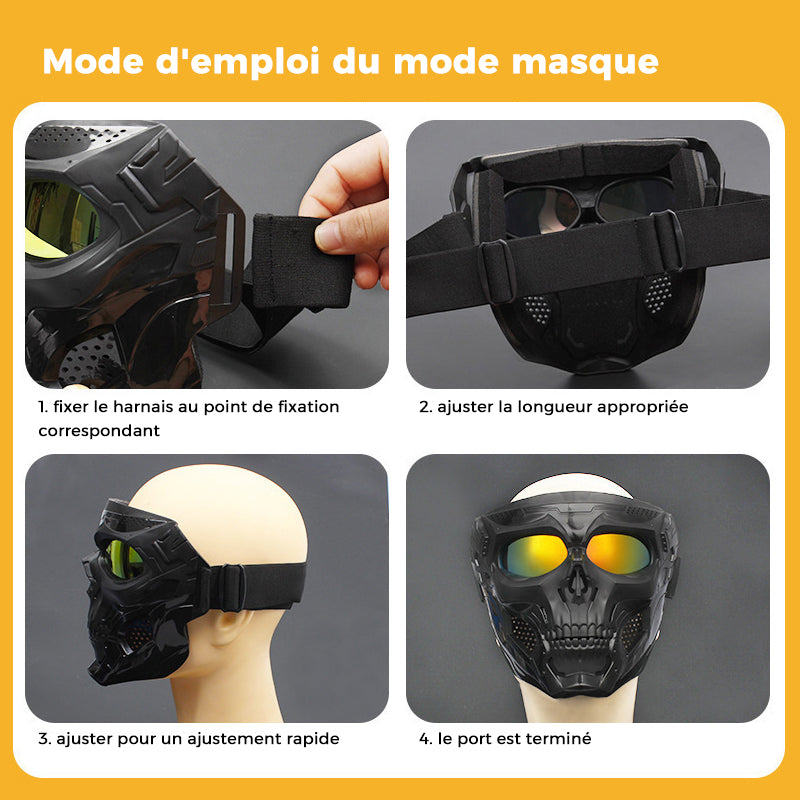 Mode d'emploi du mode masque

1. fixer le harnais au point de fixation correspondant

2. ajuster la longueur appropriée

3. ajuster pour un ajustement rapide

4. le port est terminé