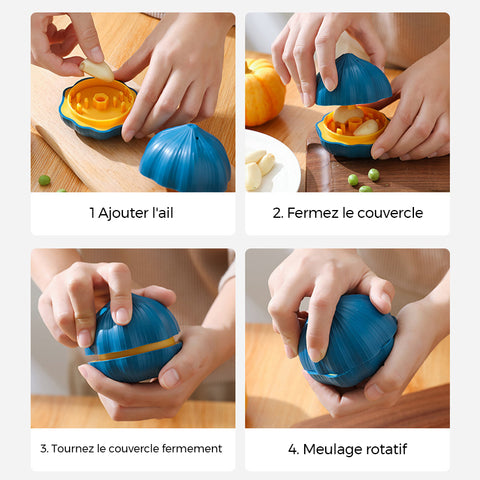 1 Ajouter l'ail

2. Fermez le couvercle

3. Tournez le couvercle fermement

4. Meulage rotatif