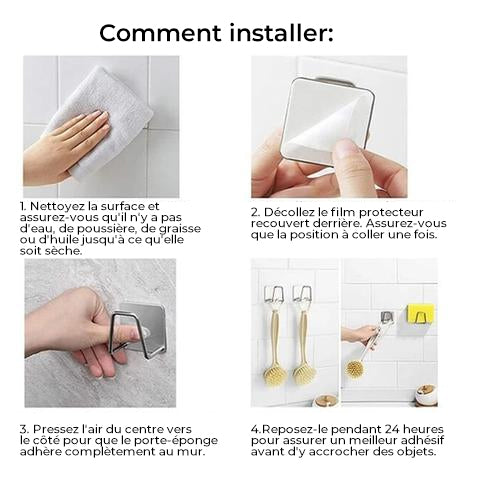 Comment installer:

1. Nettoyez la surface et assurez-vous qu'il n'y a pas d'eau, de poussière, de graisse ou d'huile jusqu'à ce qu'elle soit sèche.

2. Décollez le film protecteur recouvert derrière. Assurez-vous que la position à coller une fois.

3. Pressez l'air du centre vers le côté pour que le porte-éponge adhère complètement au mur.

4.Reposez-le pendant 24 heures pour assurer un meilleur adhésif avant d'y accrocher des objets.