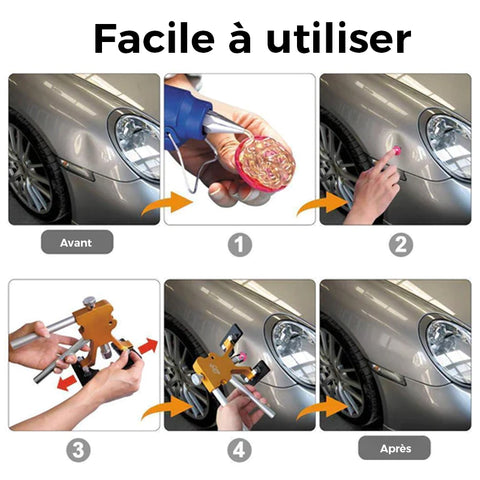 Facile à utiliser

Avant

1

2

3

4

Après