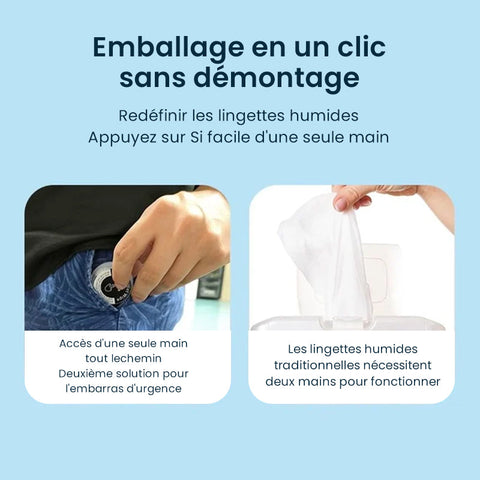 Emballage en un clic sans démontage

Redéfinir les lingettes humides
Appuyez sur Si facile d'une seule main

Accès d'une seule main
tout lechemin
Deuxième solution pour
l'embarras d'urgence

Les lingettes humides
traditionnelles nécessitent
deux mains pour fonctionner