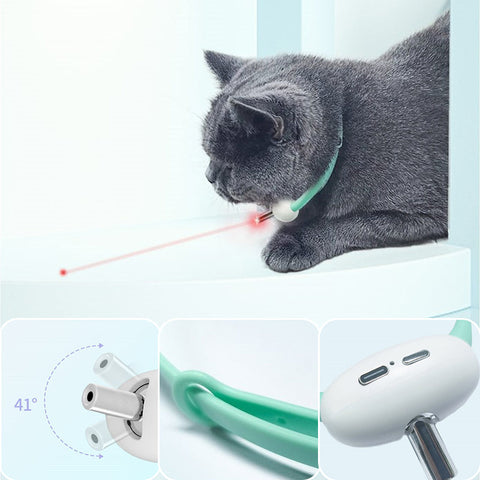 41°