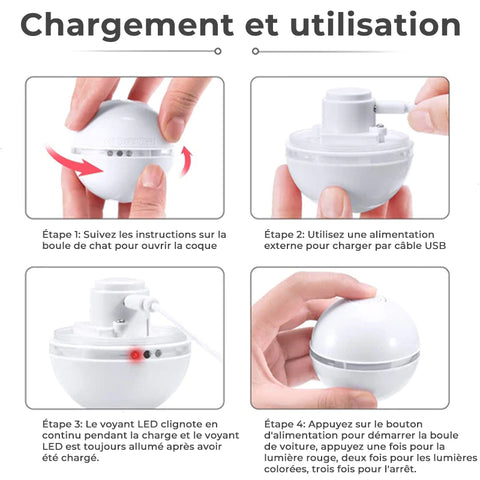 Chargement et utilisation

Étape 1: Suivez les instructions sur la boule de chat pour ouvrir la coque

Étape 2: Utilisez une alimentation externe pour charger par câble USB

Étape 3: Le voyant LED clignote en continu pendant la charge et le voyant LED est toujours allumé après avoir été chargé.

Étape 4: Appuyez sur le bouton d'alimentation pour démarrer la boule de voiture, appuyez une fois pour la lumière rouge, deux fois pour les lumières colorées, trois fois pour l'arrêt.