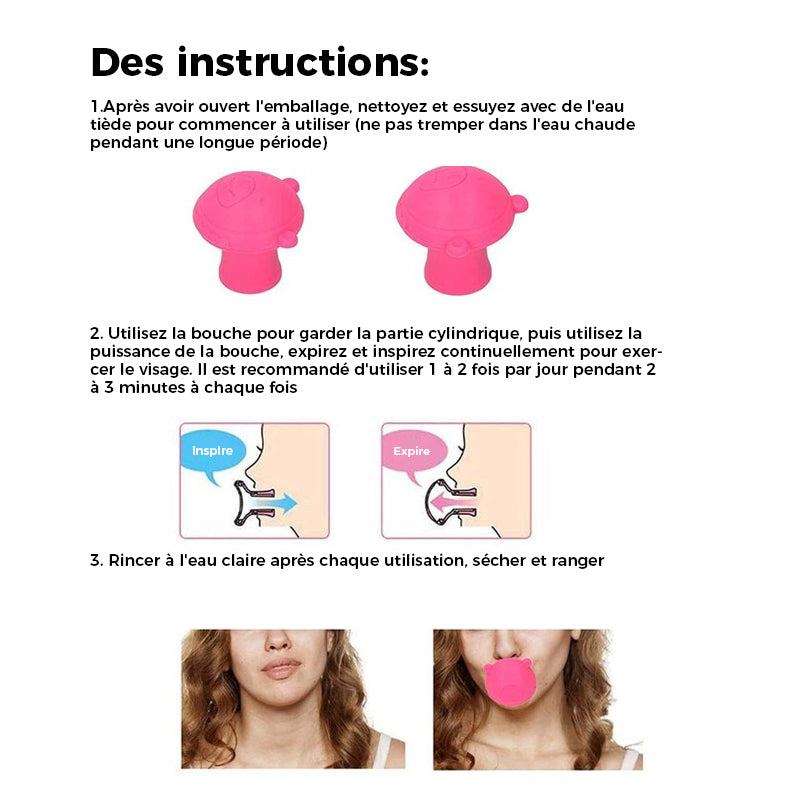 Des instructions:

1.Après avoir ouvert l'emballage, nettoyez et essuyez avec de l'eau tiède pour commencer à utiliser (ne pas tremper dans l'eau chaude pendant une longue période)

2. Utilisez la bouche pour garder la partie cylindrique, puis utilisez la puissance de la bouche, expirez et inspirez continuellement pour exercer le visage. Il est recommandé d'utiliser 1 à 2 fois par jour pendant 2 à 3 minutes à chaque fois

Inspire

Expire

3. Rincer à l'eau claire après chaque utilisation, sécher et ranger