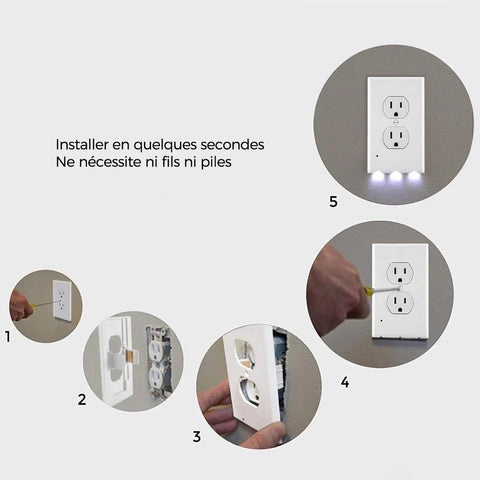 Installer en quelques secondes
Ne nécessite ni fils ni piles

5

4

1

2

3