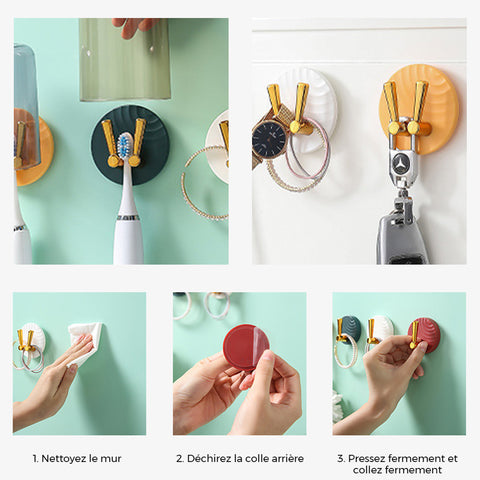 1. Nettoyez le mur

2. Déchirez la colle arrière

3. Pressez fermement et collez fermement