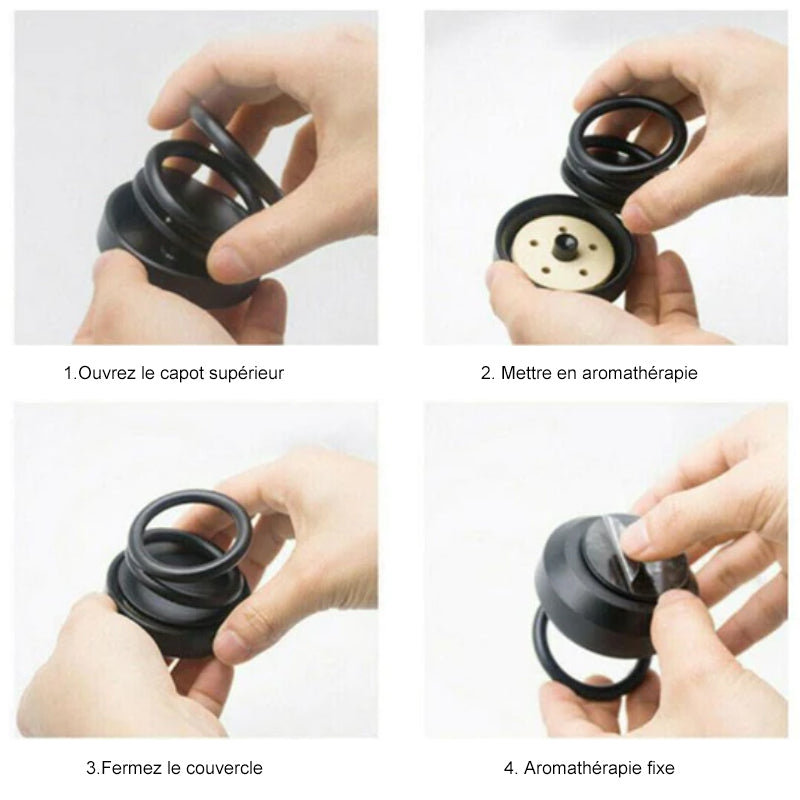 1.Ouvrez le capot supérieur

2. Mettre en aromathérapie

3.Fermez le couvercle

4. Aromathérapie fixe