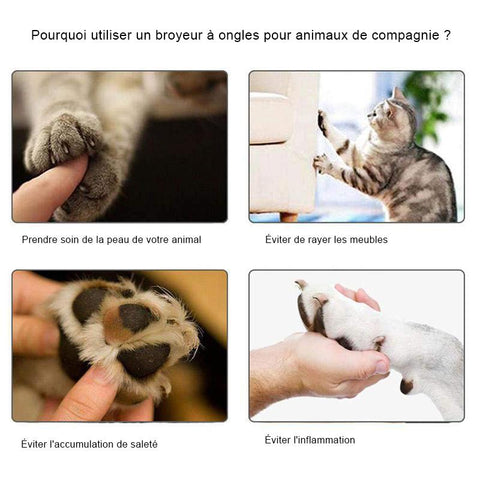 Pourquoi utiliser un broyeur à ongles pour animaux de compagnie ?

Prendre soin de la peau de votre animal

Éviter de rayer les meubles

Éviter l'accumulation de saleté

Éviter l'inflammation