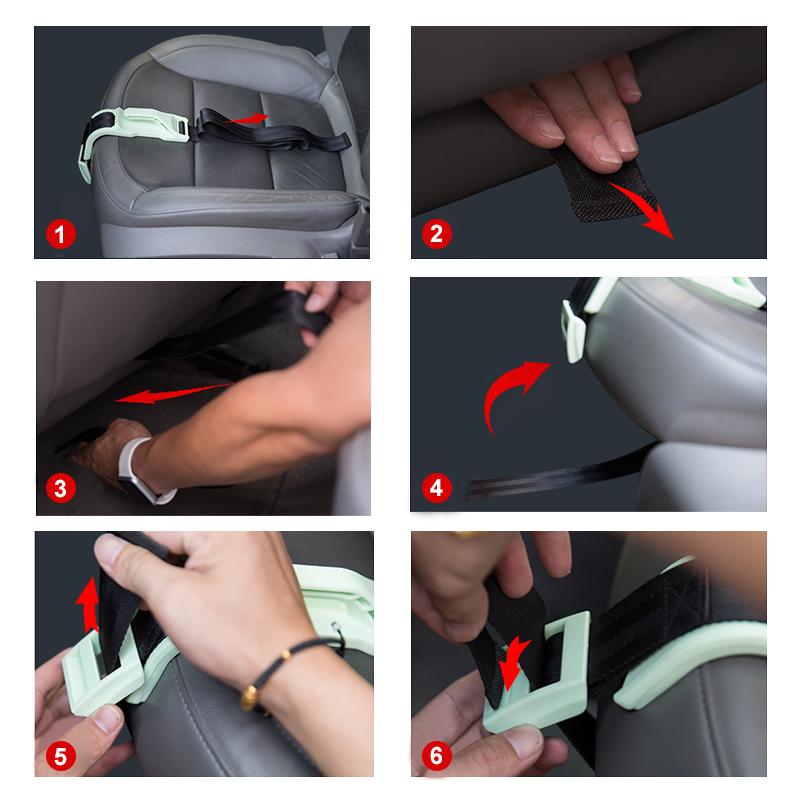 1

2

3

4

5

6