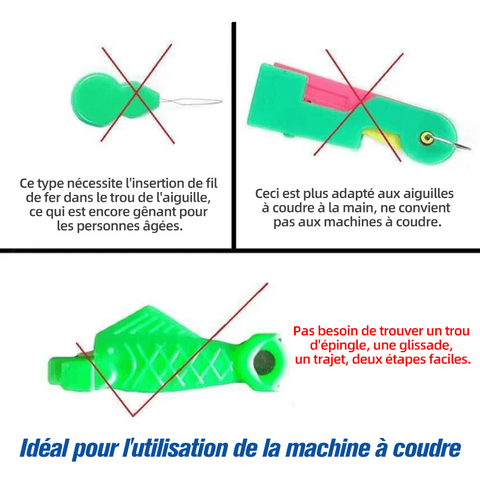 Ce type nécessite l'insertion de fil de fer dans le trou de l'aiguille, ce qui est encore gênant pour les personnes âgées.

Ceci est plus adapté aux aiguilles à coudre à la main, ne convient pas aux machines à coudre.

Pas besoin de trouver un trou d'épingle, une glissade, un trajet, deux étapes faciles.

Idéal pour l'utilisation de la machine à coudre