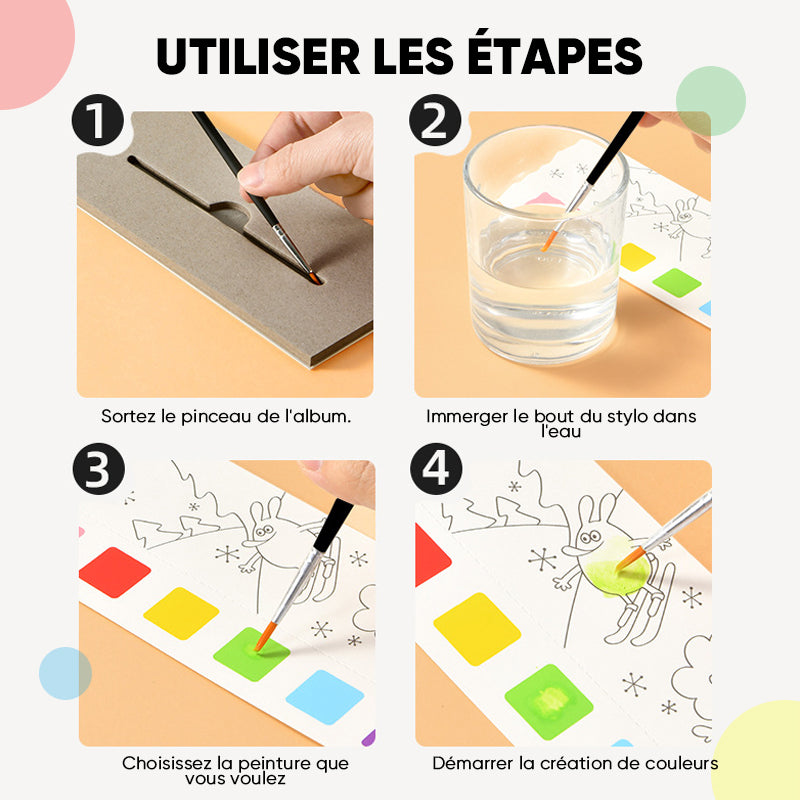 UTILISER LES ÉTAPES

1

Sortez le pinceau de l'album.

2

Immerger le bout du stylo dans l'eau

3

Choisissez la peinture que vous voulez

4

Démarrer la création de couleurs