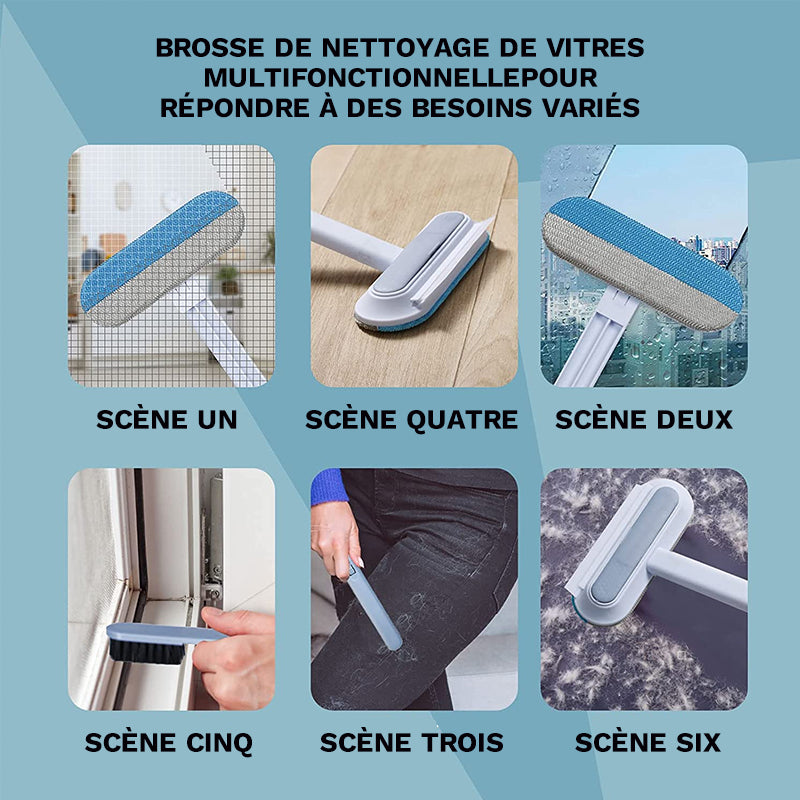 BROSSE DE NETTOYAGE DE VITRES MULTIFONCTIONNELLEPOUR RÉPONDRE À DES BESOINS VARIÉS

SCÈNE UN

SCÈNE QUATRE

SCÈNE DEUX

SCÈNE CINQ

SCÈNE TROIS

SCÈNE SIX