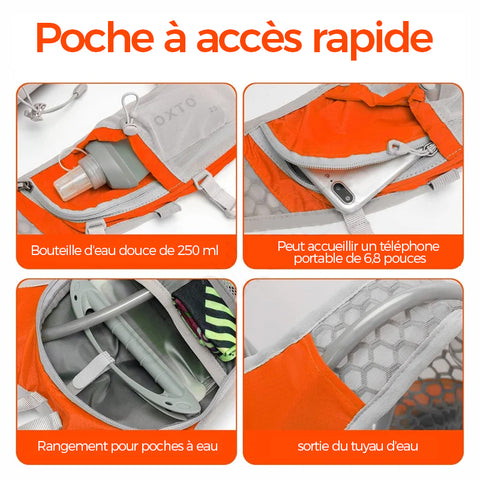 Poche à accès rapide

OXTO

Bouteille d'eau douce de 250 ml

Peut accueillir un téléphone portable de 6,8 pouces

Rangement pour poches à eau

sortie du tuyau d'eau