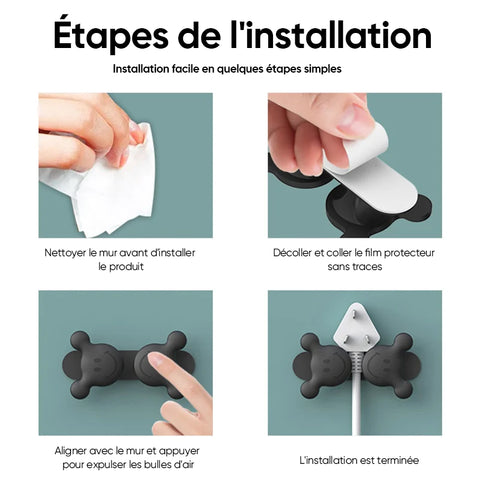 Étapes de l'installation

Installation facile en quelques étapes simples

Nettoyer le mur avant d'installer le produit

Décoller et coller le film protecteur sans traces

Aligner avec le mur et appuyer pour expulser les bulles d'air

L'installation est terminée