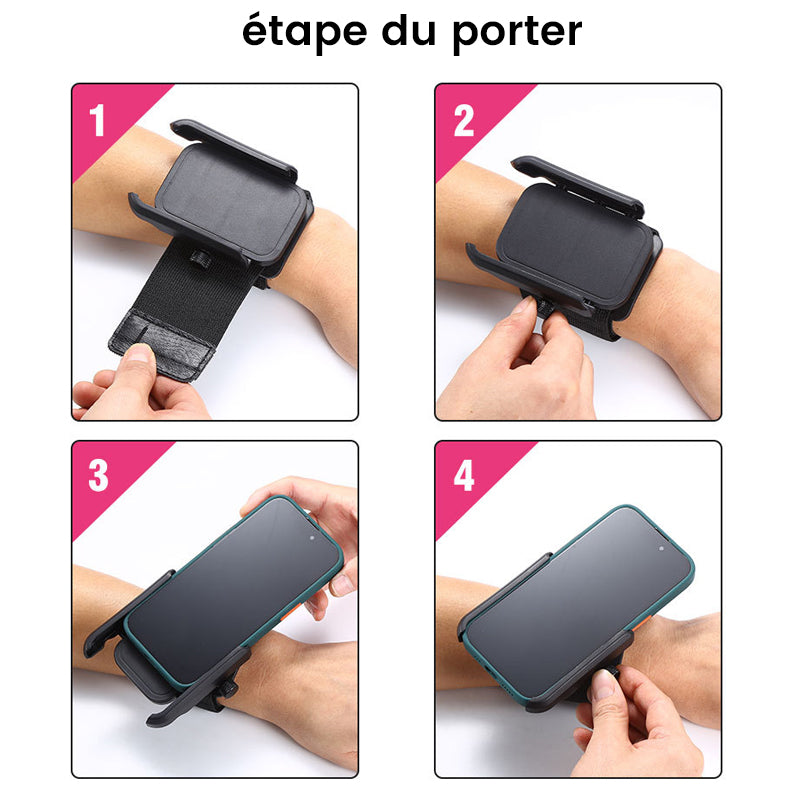 étape du porter

1

2

3

4