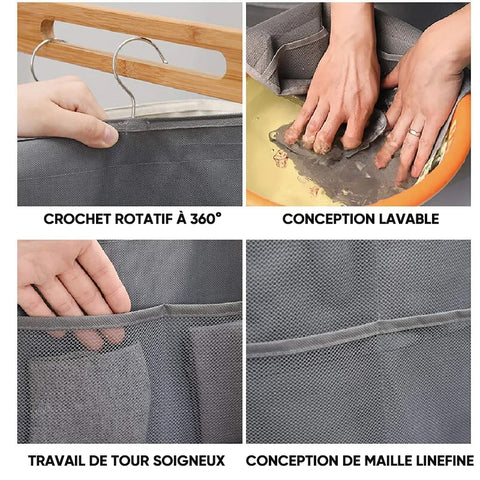 CROCHET ROTATIF À 360°

CONCEPTION LAVABLE

TRAVAIL DE TOUR SOIGNEUX

CONCEPTION DE MAILLE LINEFINE