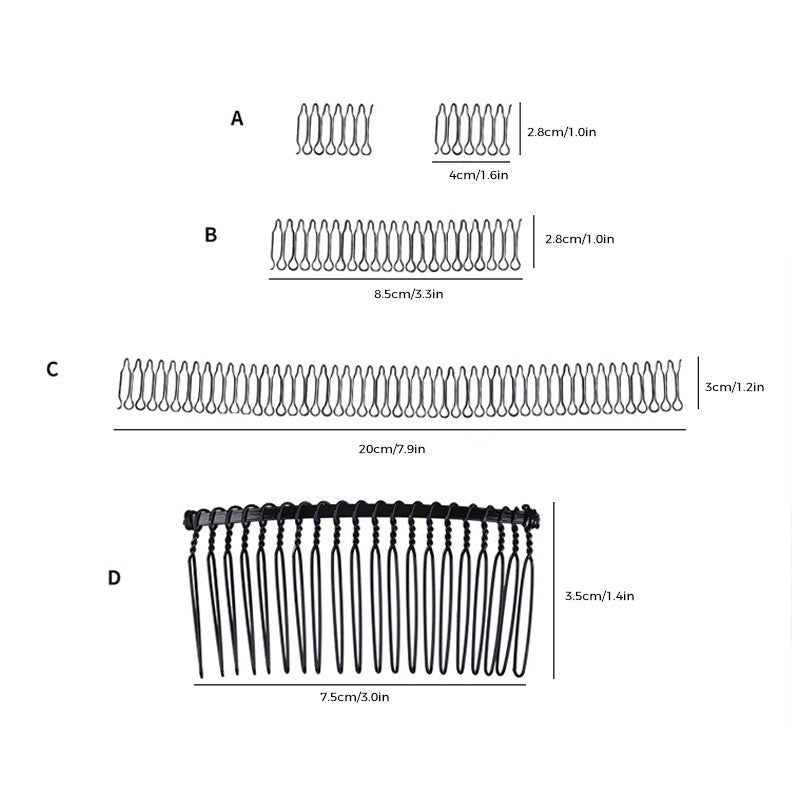 A

2.8cm/1.0in

4cm/1.6in

B

2.8cm/1.0in

8.5cm/3.3in

C

3cm/1.2in

20cm/7.9in

D

3.5cm/1.4in

7.5cm/3.0in