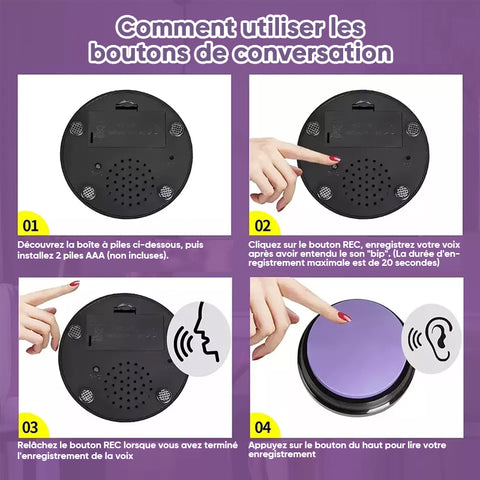 Comment utiliser les boutons de conversation

01

Découvrez la boîte à piles ci-dessous, puis installez 2 piles AAA (non incluses).

02

Cliquez sur le bouton REC, enregistrez votre voix après avoir entendu le son "bip". (La durée d'enregistrement maximale est de 20 secondes)

03

Relâchez le bouton REC lorsque vous avez terminé l'enregistrement de la voix

04

Appuyez sur le bouton du haut pour lire votre enregistrement