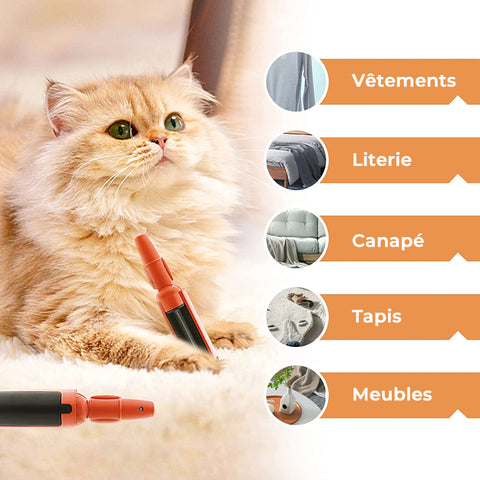 Vêtements

Literie

Canapé

Tapis

Meubles