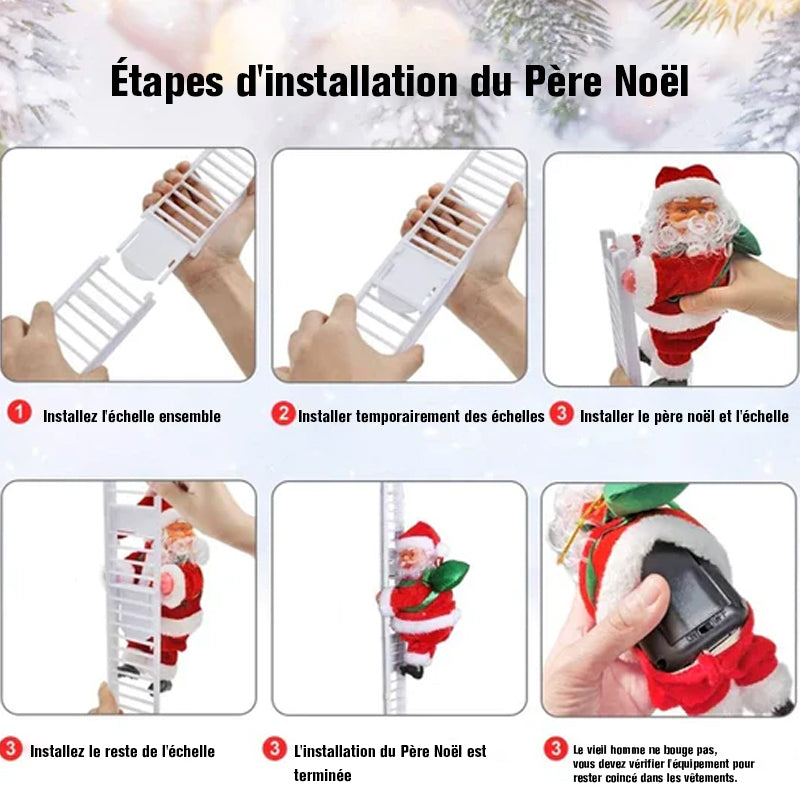 Étapes d'installation du Père Noël

1 Installez l'échelle ensemble

2 Installer temporairement des échelles

3 Installer le père noël et l'échelle

3 Installez le reste de l'échelle

3 L'installation du Père Noël est terminée

3 Le vieil homme ne bouge pas, vous devez vérifier l'équipement pour rester coincé dans les vêtements.