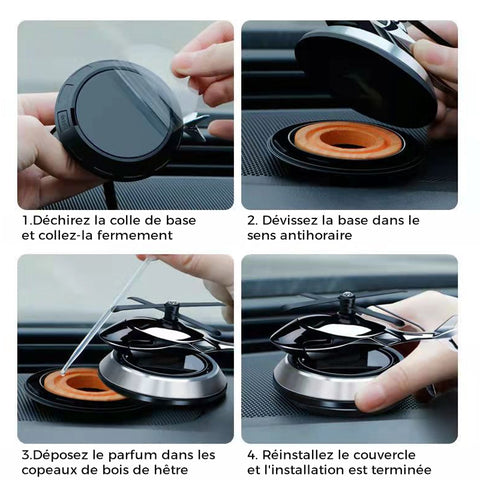 1.Déchirez la colle de base et collez-la fermement

2. Dévissez la base dans le sens antihoraire

3.Déposez le parfum dans les copeaux de bois de hêtre

4. Réinstallez le couvercle et l'installation est terminée