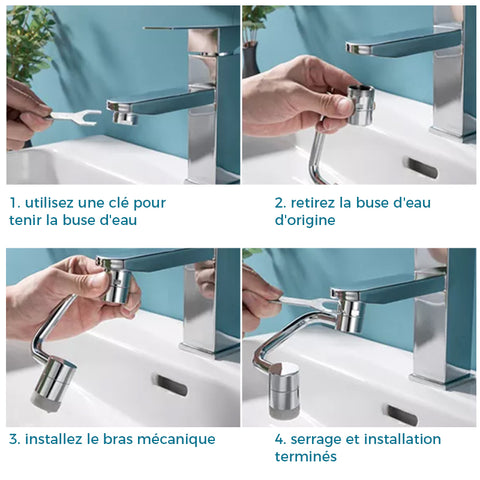 1. utilisez une clé pour tenir la buse d'eau

2. retirez la buse d'eau d'origine

3. installez le bras mécanique

4. serrage et installation terminés