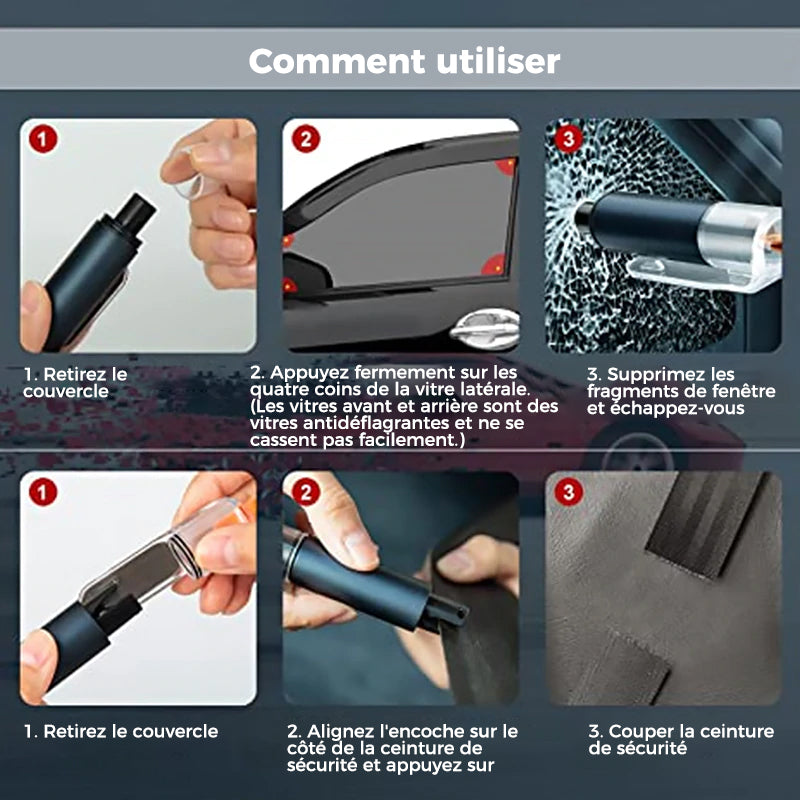 Comment utiliser

1

2

3

1. Retirez le couvercle

2. Appuyez fermement sur les quatre coins de la vitre latérale. (Les vitres avant et arrière sont des vitres antidéflagrantes et ne se cassent pas facilement.)

3. Supprimez les fragments de fenêtre et échappez-vous

1

2

3

1. Retirez le couvercle

2. Alignez l'encoche sur le côté de la ceinture de sécurité et appuyez sur

3. Couper la ceinture de sécurité