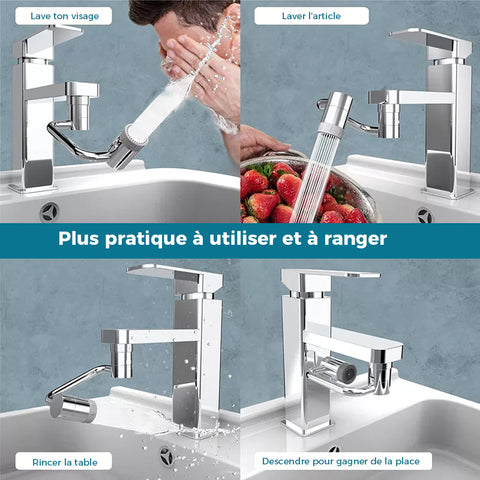 Lave ton visage

Laver l'article

Plus pratique à utiliser et à ranger

Rincer la table

Descendre pour gagner de la place