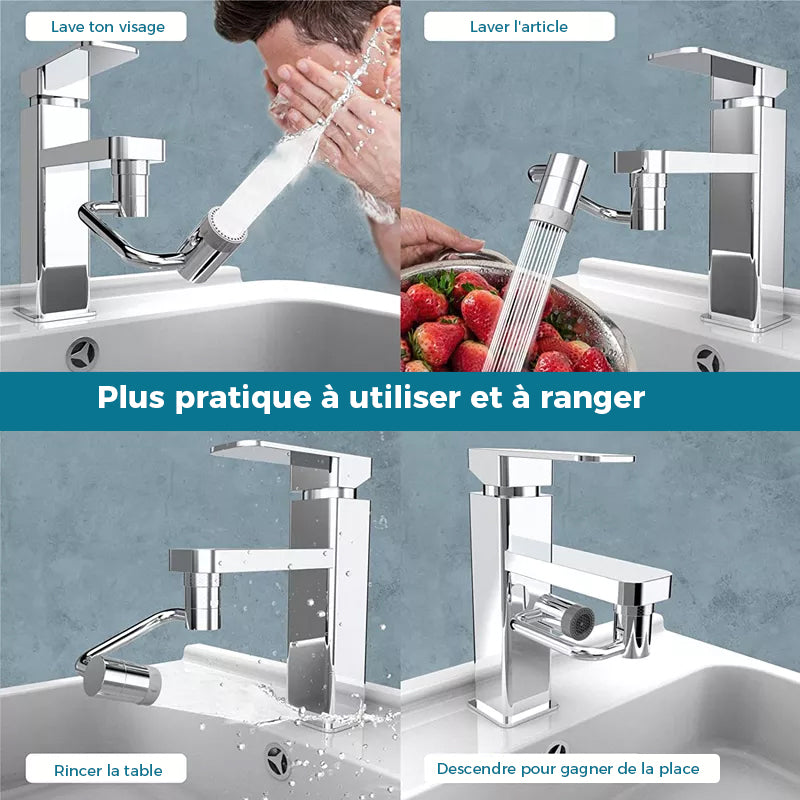 Lave ton visage

Laver l'article

Plus pratique à utiliser et à ranger

Rincer la table

Descendre pour gagner de la place