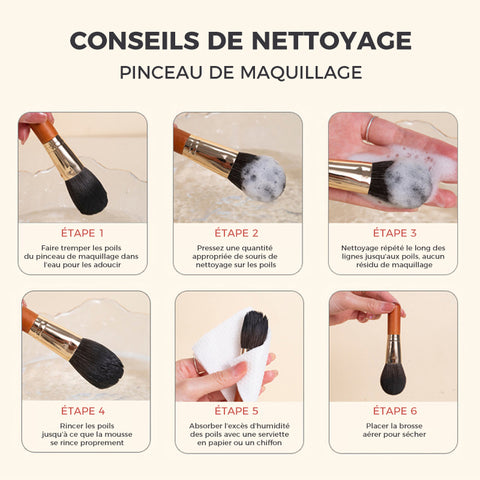 CONSEILS DE NETTOYAGE
PINCEAU DE MAQUILLAGE

ÉTAPE 1
Faire tremper les poils du pinceau de maquillage dans l'eau pour les adoucir

ÉTAPE 2
Pressez une quantité appropriée de souris de nettoyage sur les poils

ÉTAPE 3
Nettoyage répété le long des lignes jusqu'aux poils, aucun résidu de maquillage

ÉTAPE 4
Rincer les poils jusqu'à ce que la mousse se rince proprement

ÉTAPE 5
Absorber l'excès d'humidité des poils avec une serviette en papier ou un chiffon

ÉTAPE 6
Placer la brosse aérer pour sécher