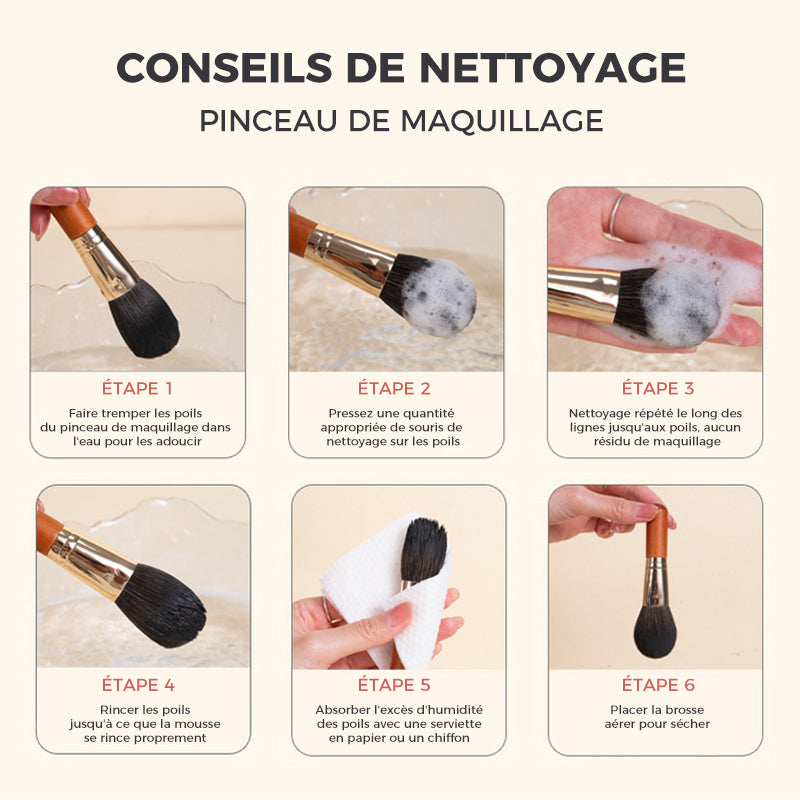 CONSEILS DE NETTOYAGE
PINCEAU DE MAQUILLAGE

ÉTAPE 1
Faire tremper les poils du pinceau de maquillage dans l'eau pour les adoucir

ÉTAPE 2
Pressez une quantité appropriée de souris de nettoyage sur les poils

ÉTAPE 3
Nettoyage répété le long des lignes jusqu'aux poils, aucun résidu de maquillage

ÉTAPE 4
Rincer les poils jusqu'à ce que la mousse se rince proprement

ÉTAPE 5
Absorber l'excès d'humidité des poils avec une serviette en papier ou un chiffon

ÉTAPE 6
Placer la brosse aérer pour sécher