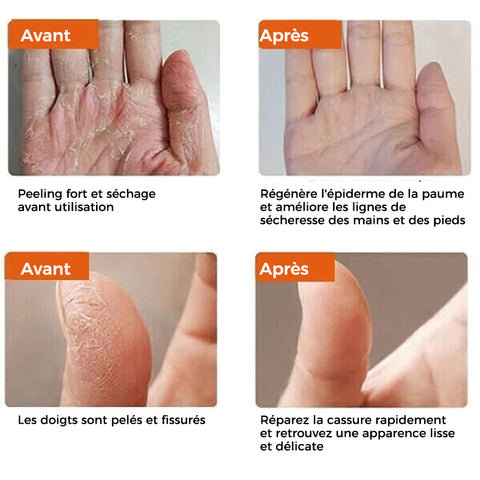 Avant

Peeling fort et séchage avant utilisation

Après

Régénère l'épiderme de la paume et améliore les lignes de sécheresse des mains et des pieds

Avant

Les doigts sont pelés et fissurés

Après

Réparez la cassure rapidement et retrouvez une apparence lisse et délicate