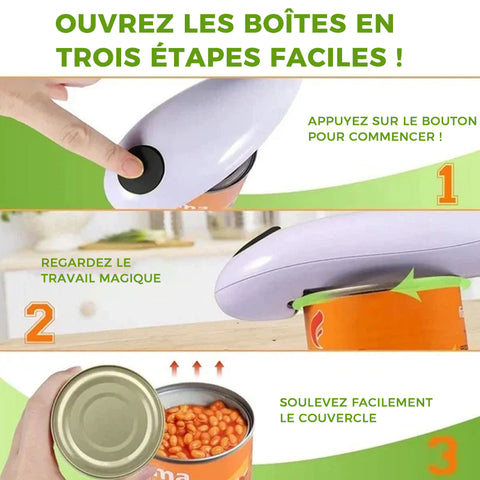 OUVREZ LES BOÎTES EN TROIS ÉTAPES FACILES !

APPUYEZ SUR LE BOUTON POUR COMMENCER !

1

REGARDEZ LE TRAVAIL MAGIQUE

2

SOULEVEZ FACILEMENT LE COUVERCLE

3