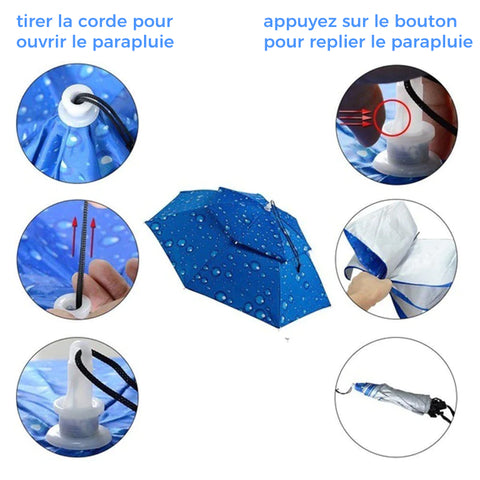 tirer la corde pour ouvrir le parapluie

appuyez sur le bouton pour replier le parapluie