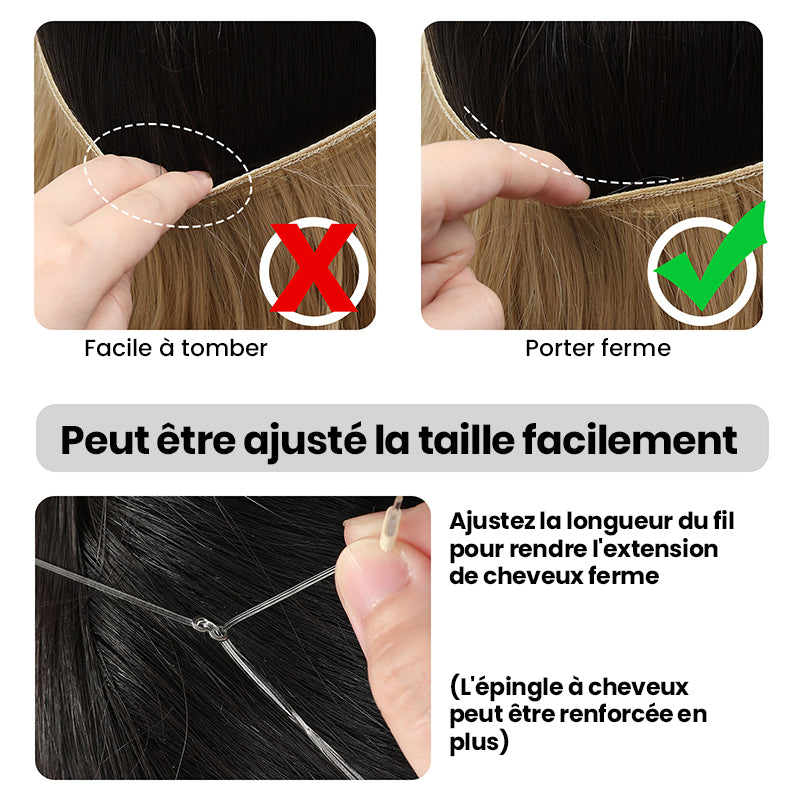 Facile à tomber

Porter ferme

Peut être ajusté la taille facilement

Ajustez la longueur du fil pour rendre l'extension de cheveux ferme

(L'épingle à cheveux peut être renforcée en plus)