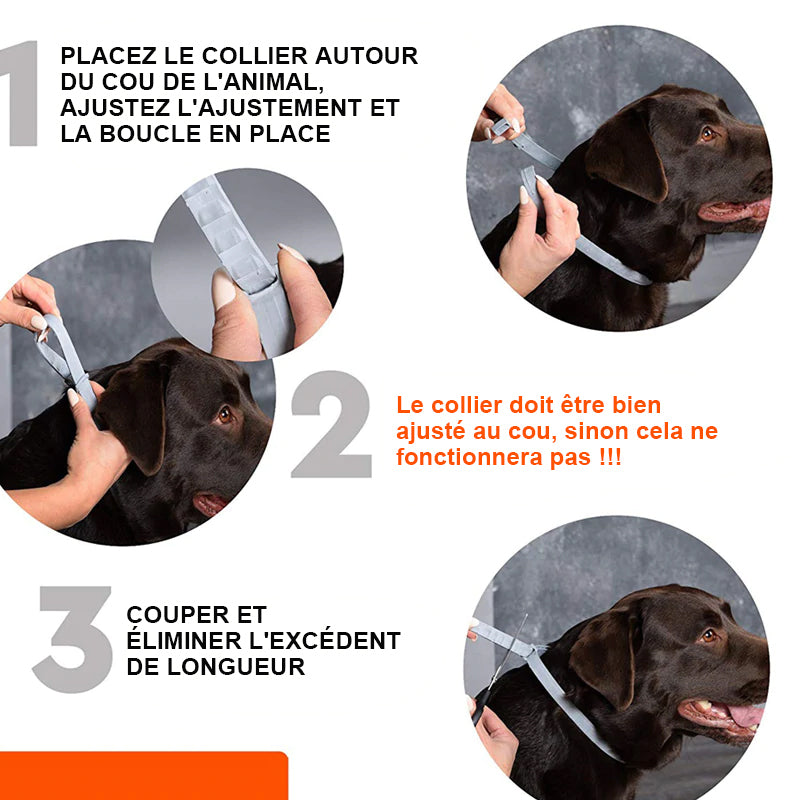 1

PLACEZ LE COLLIER AUTOUR DU COU DE L'ANIMAL, AJUSTEZ L'AJUSTEMENT ET LA BOUCLE EN PLACE

2

Le collier doit être bien ajusté au cou, sinon cela ne fonctionnera pas !!!

3

COUPER ET ÉLIMINER L'EXCÉDENT DE LONGUEUR