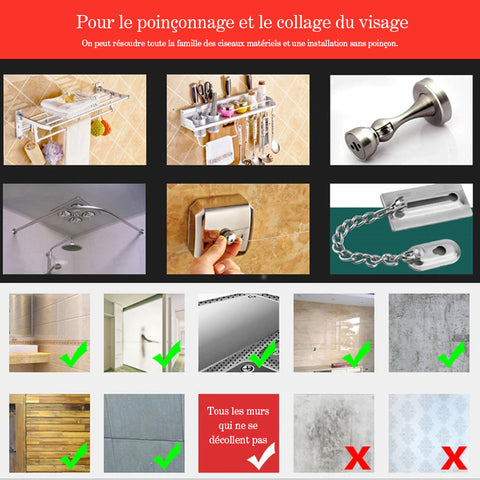 Pour le poinçonnage et le collage du visage

On peut résoudre toute la famille des ciseaux matériels et une installation sans poinçon.

Tous les murs qui ne se décollent pas