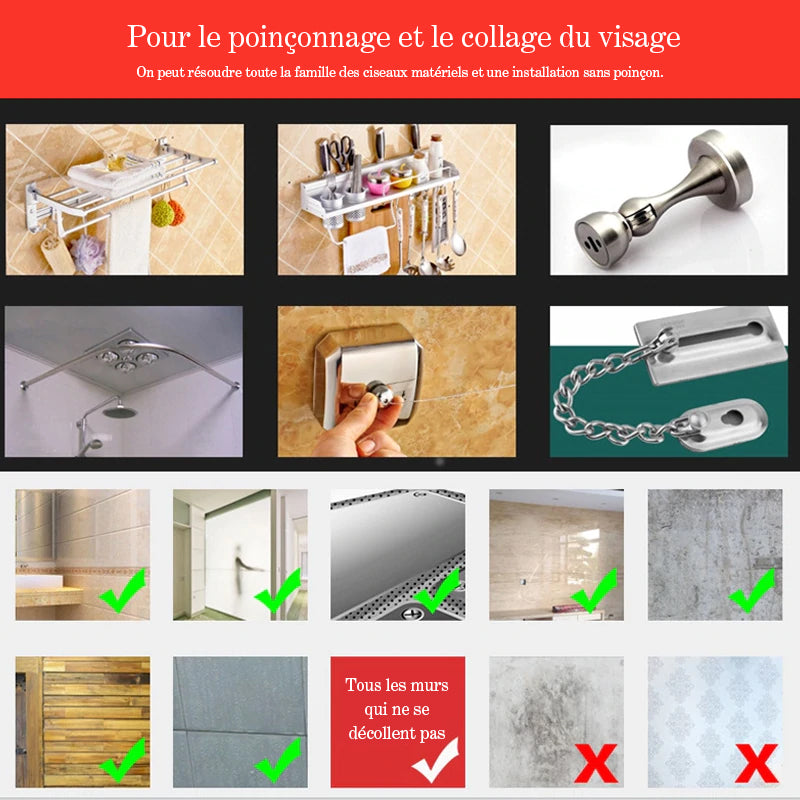 Pour le poinçonnage et le collage du visage

On peut résoudre toute la famille des ciseaux matériels et une installation sans poinçon.

Tous les murs qui ne se décollent pas