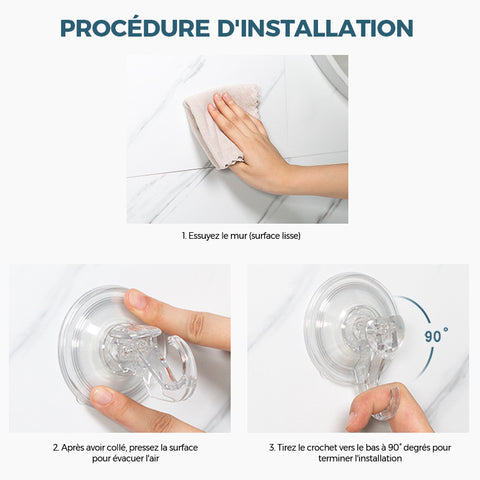 PROCÉDURE D'INSTALLATION

1. Essuyez le mur (surface lisse)

2. Après avoir collé, pressez la surface pour évacuer l'air

90°

3. Tirez le crochet vers le bas à 90° degrés pour terminer l'installation