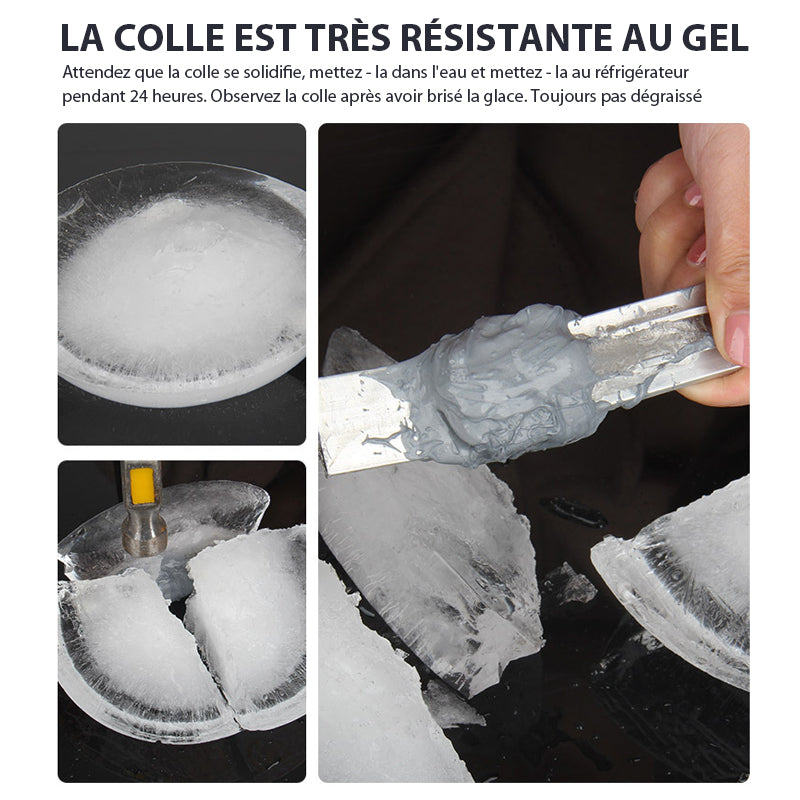 LA COLLE EST TRÈS RÉSISTANTE AU GEL

Attendez que la colle se solidifie, mettez - la dans l'eau et mettez - la au réfrigérateur pendant 24 heures. Observez la colle après avoir brisé la glace. Toujours pas dégraissé