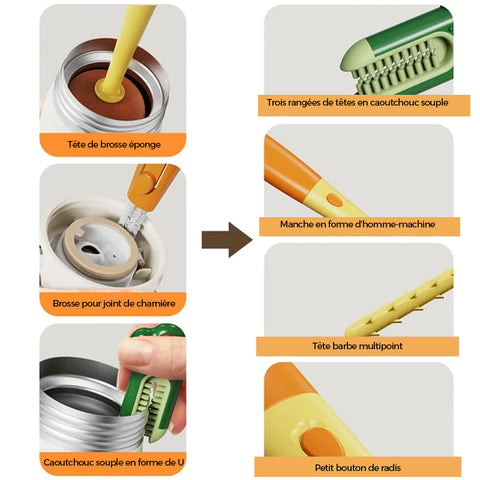 Tête de brosse éponge

Brosse pour joint de charnière

Caoutchouc souple en forme de U

Trois rangées de têtes en caoutchouc souple

Manche en forme d'homme-machine

Tête barbe multipoint

Petit bouton de radis